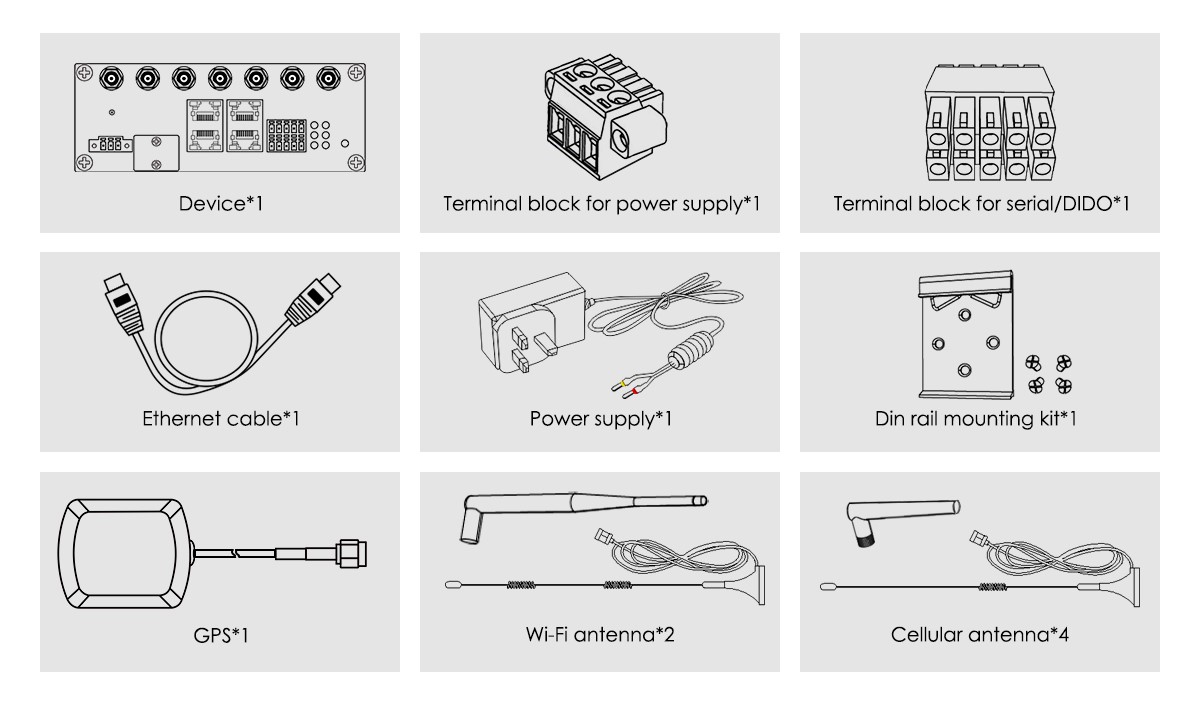 Device*1

Terminal block for power supply*1

Terminal block for serial/DIDO*1

Ethernet cable*1

Power supply*1

Din rail mounting kit*1

GPS*1

Wi-Fi antenna*2

Cellular antenna*4